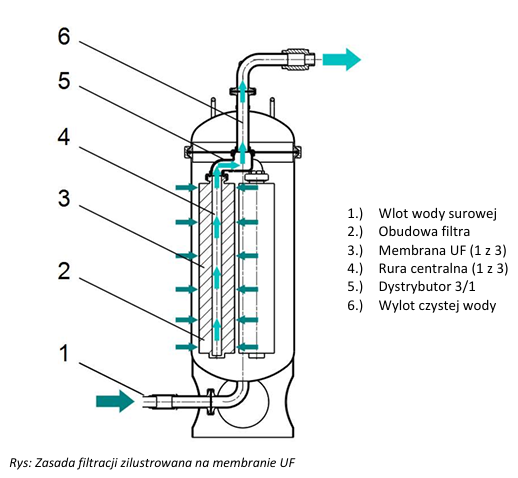 6

5

4

3

2

1

1.) Wlot wody surowej
2.) Obudowa filtra
3.) Membrana UF (1 z 3)
4.) Rura centralna (1 z 3)
5.) Dystrybutor 3/1
6.) Wylot czystej wody

Rys: Zasada filtracji zilustrowana na membranie UF